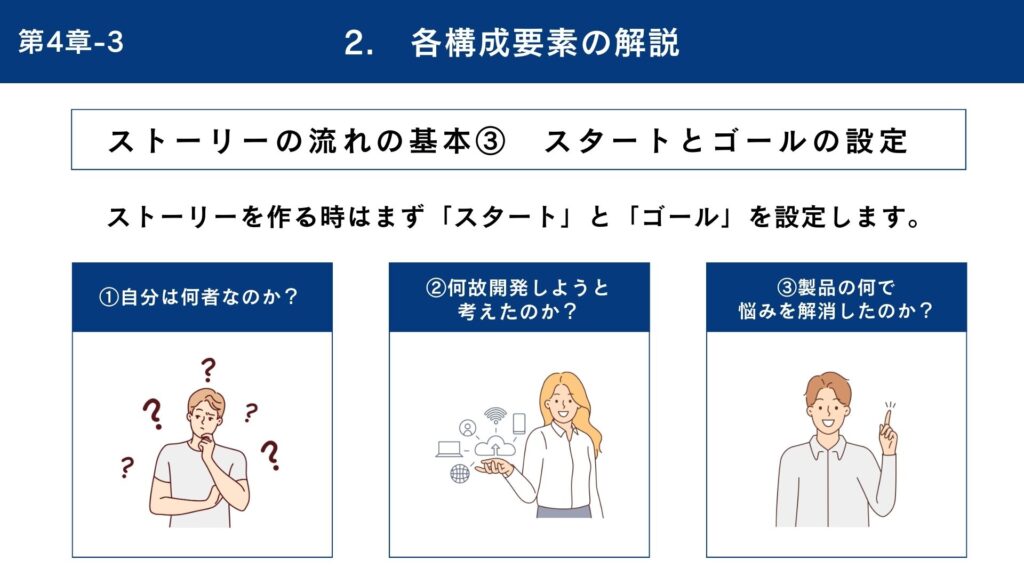 第4章-3

2. 各構成要素の解説

ストーリーの流れの基本③ スタートとゴールの設定

ストーリーを作る時はまず「スタート」と「ゴール」を設定します。

①自分は何者なのか?

②何故開発しようと考えたのか?

③製品の何で悩みを解消したのか?

? ? ? ? ?