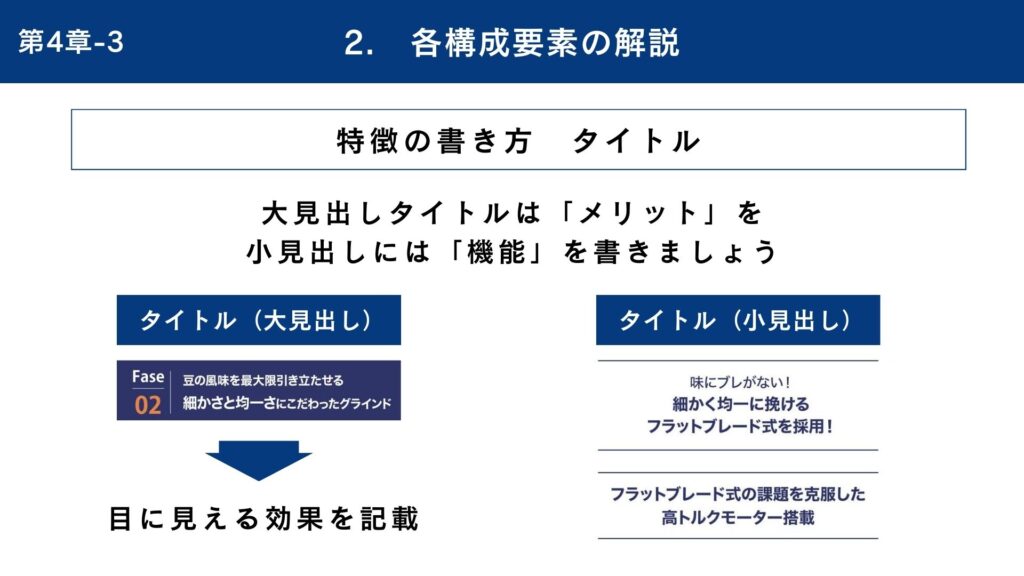 第4章-3

2. 各構成要素の解説

特徴の書き方 タイトル

大見出しタイトルは「メリット」を
小見出しには「機能」を書きましょう

タイトル(大見出し)

Fase
02

豆の風味を最大限引き立たせる
細かさと均一さにこだわったグラインド

目に見える効果を記載

タイトル(小見出し)

味にブレがない!
細かく均一に挽ける
フラットブレード式を採用!

フラットブレード式の課題を克服した
高トルクモーター搭載